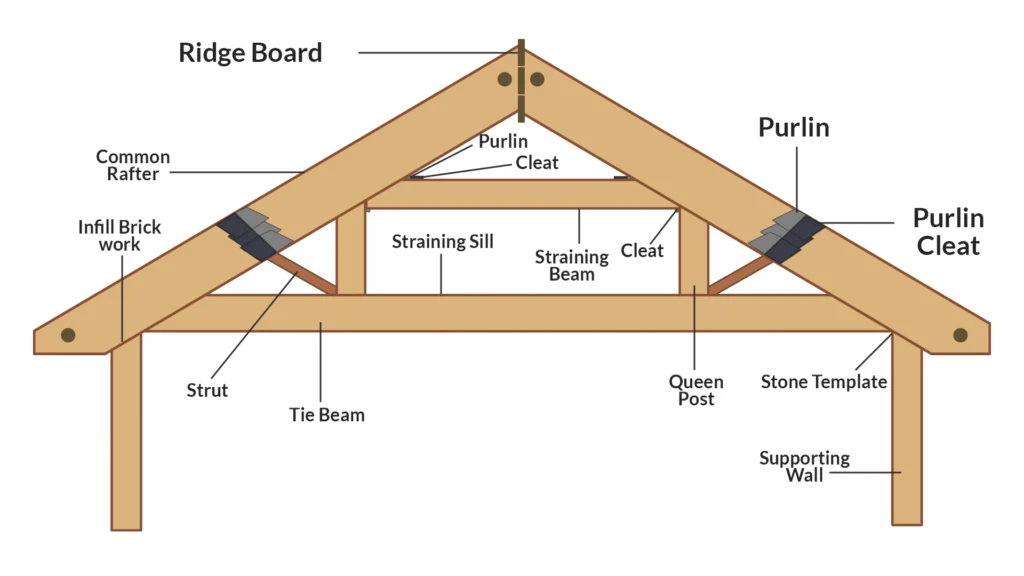 Ridge Board

Purlin

Common Rafter

Purlin

Cleat

Purlin Cleat

Infill Brick work

Straining Sill

Straining Beam

Cleat

Strut

Tie Beam

Queen Post

Stone Template

Supporting Wall