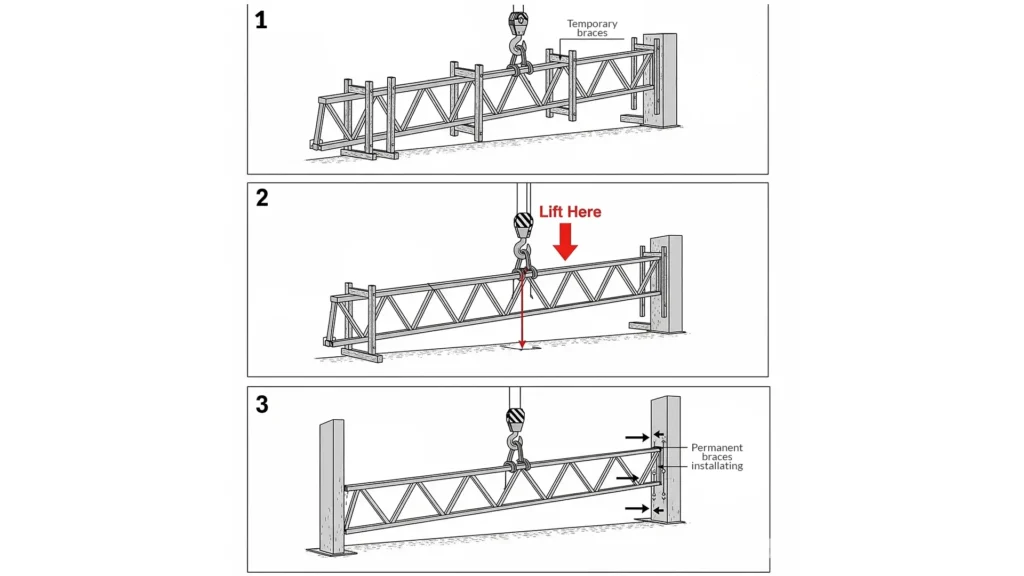 1

Temporary braces

2

Lift Here

3

Permanent braces installating