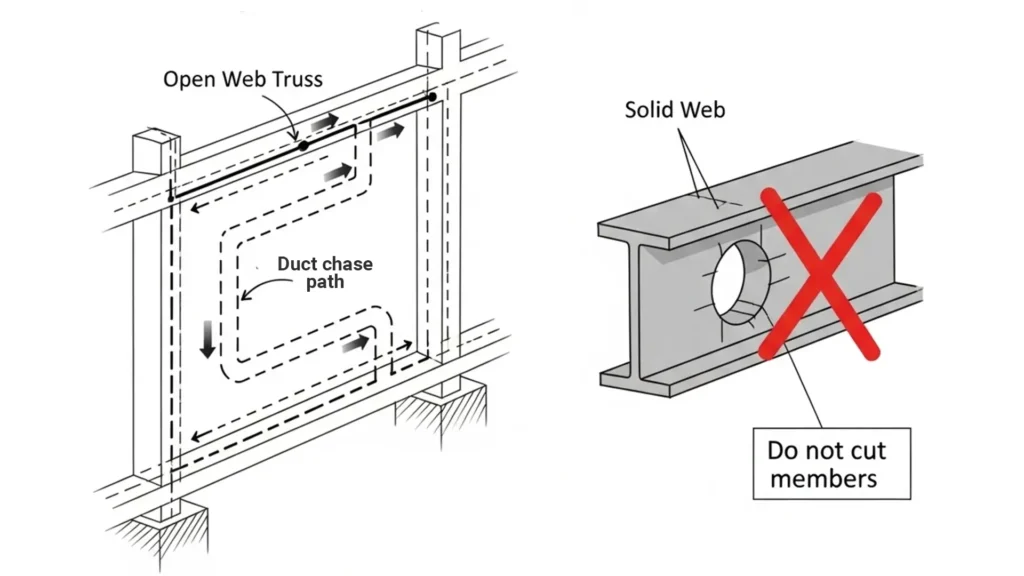 Open Web Truss

Duct chase path

Solid Web

Do not cut members